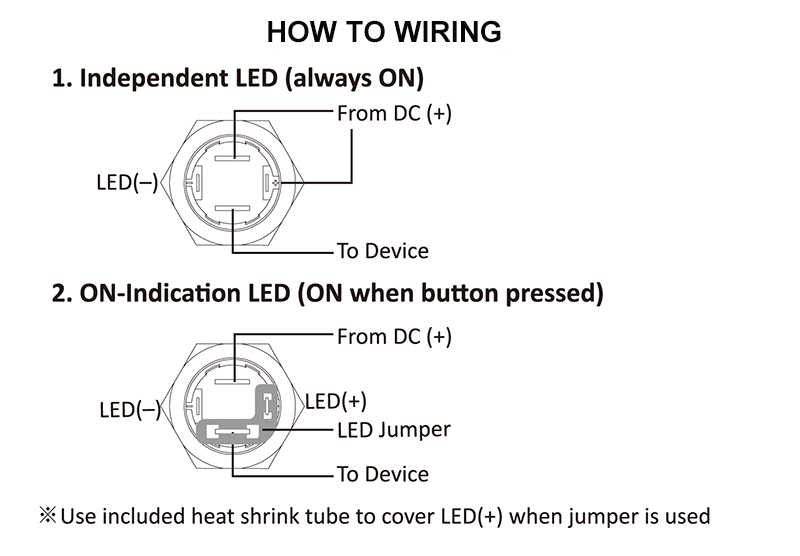 HOW TO WIRING

1. Independent LED (always ON)

From DC (+)

LED(–)

To Device

2. ON-Indication LED (ON when button pressed)

From DC (+)

LED(–)

LED(+)

LED Jumper

To Device

※Use included heat shrink tube to cover LED(+) when jumper is used